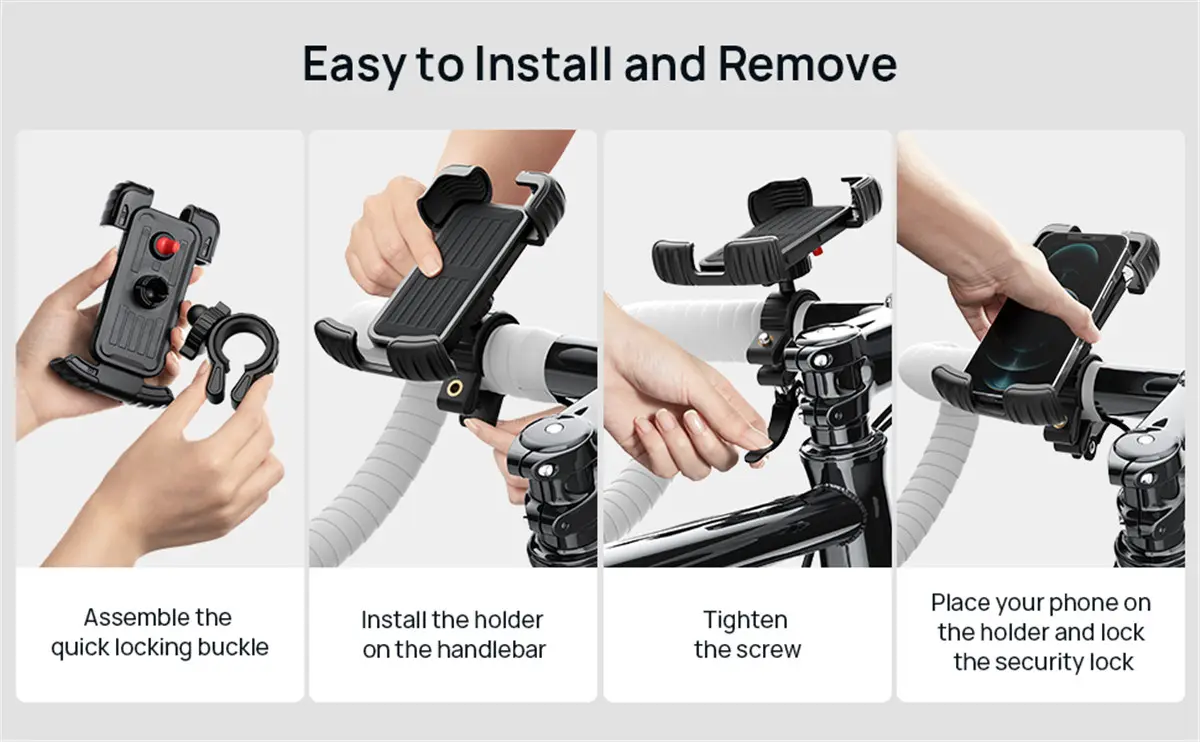 Easy to Install and Remove

Assemble the quick locking buckle

Install the holder on the handlebar

Tighten the screw

Place your phone on the holder and lock the security lock